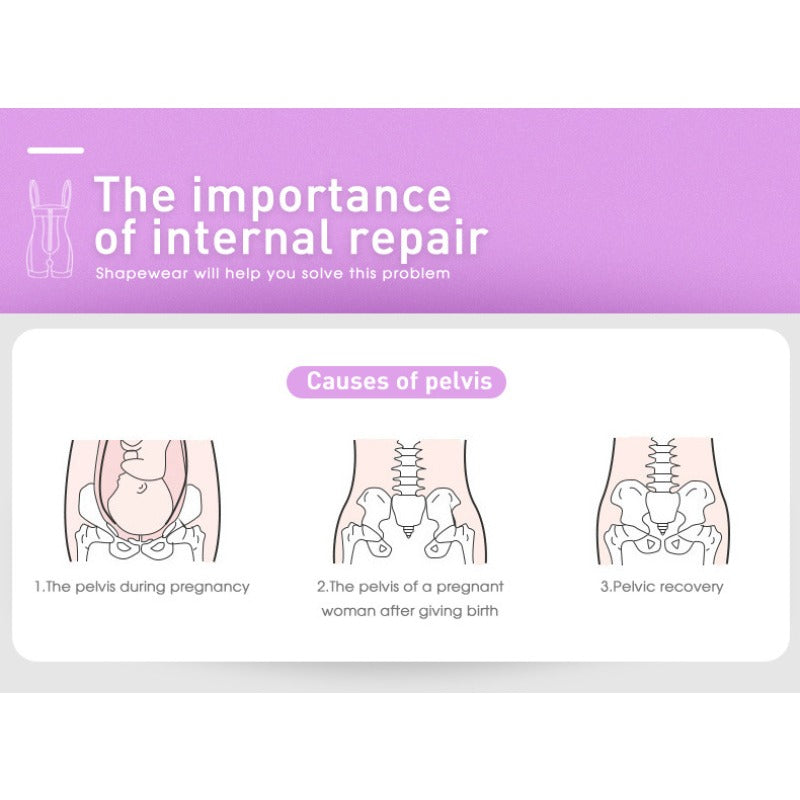 The importance of internal repair

Shapewear will help you solve this problem

Causes of pelvis

1.The pelvis during pregnancy

2.The pelvis of a pregnant woman after giving birth

3.Pelvic recovery